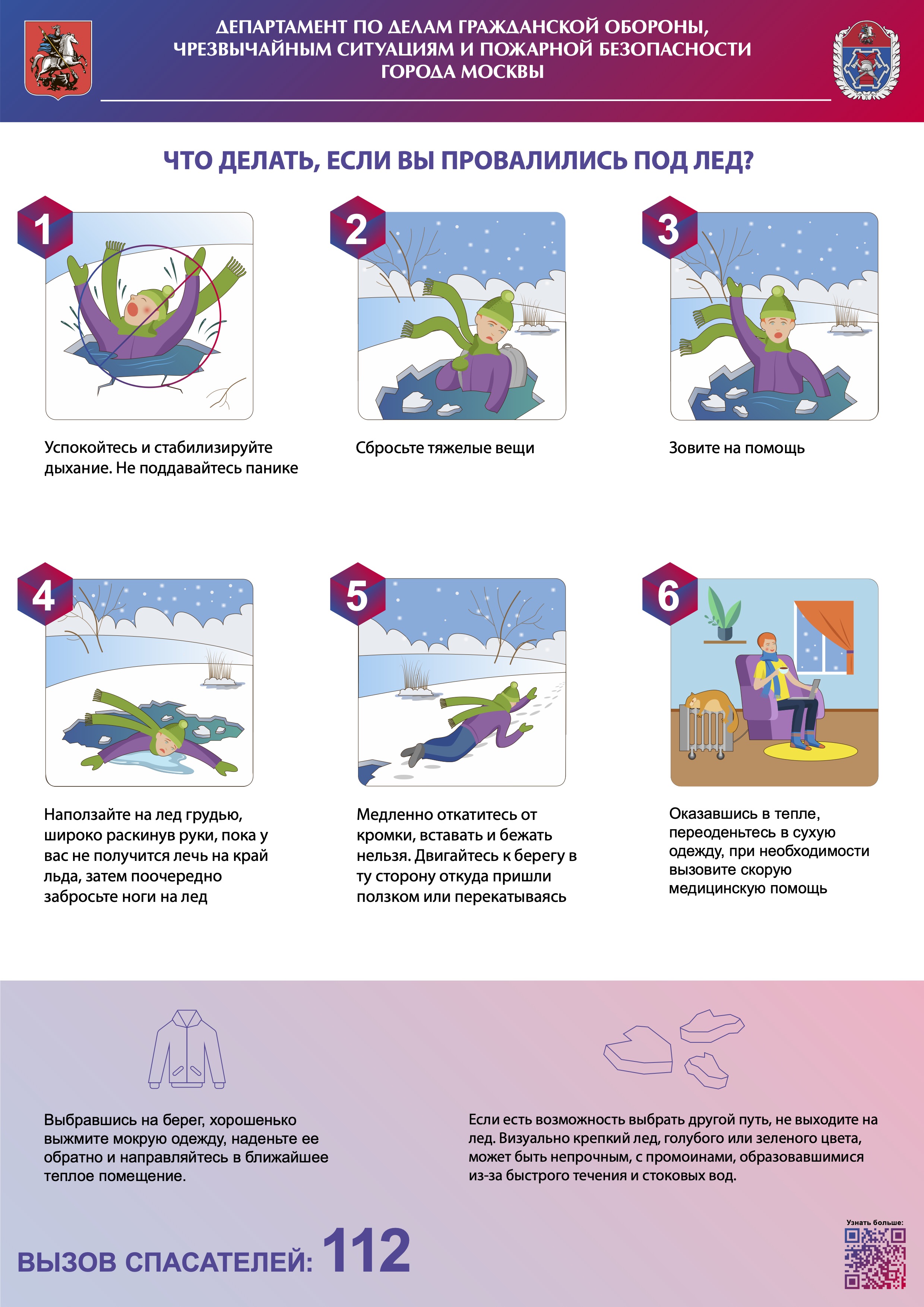 ДЕПАРТАМЕНТ ПО ДЕЛАМ ГРАЖДАНСКОЙ ОБОРОНЫ, ЧРЕЗВЫЧАЙНЫМ СИТУАЦИЯМ И ПОЖАРНОЙ БЕЗОПАСНОСТИ ГОРОДА МОСКВЫ

ЧТО ДЕЛАТЬ, ЕСЛИ ВЫ ПРОВАЛИЛИСЬ ПОД ЛЕД?

1
Успокойтесь и стабилизируйте дыхание. Не поддавайтесь панике

2
Сбросьте тяжелые вещи

3
Зовите на помощь

4
Наползайте на лед грудью, широко раскинув руки, пока у вас не получится лечь на край льда, затем поочередно забросьте ноги на лед

5
Медленно откатитесь от кромки, вставать и бежать нельзя. Двигайтесь к берегу в ту сторону откуда пришли ползком или перекатываясь

6
Оказавшись в тепле, переоденьтесь в сухую одежду, при необходимости вызовите скорую медицинскую помощь

Выбравшись на берег, хорошенько выжмите мокрую одежду, наденьте ее обратно и направляйтесь в ближайшее теплое помещение.

Если есть возможность выбрать другой путь, не выходите на лед. Визуально крепкий лед, голубого или зеленого цвета, может быть непрочным, с промоинами, образовавшимися из-за быстрого течения и стоковых вод.

ВЫЗОВ СПАСАТЕЛЕЙ: 112

Узнать больше: